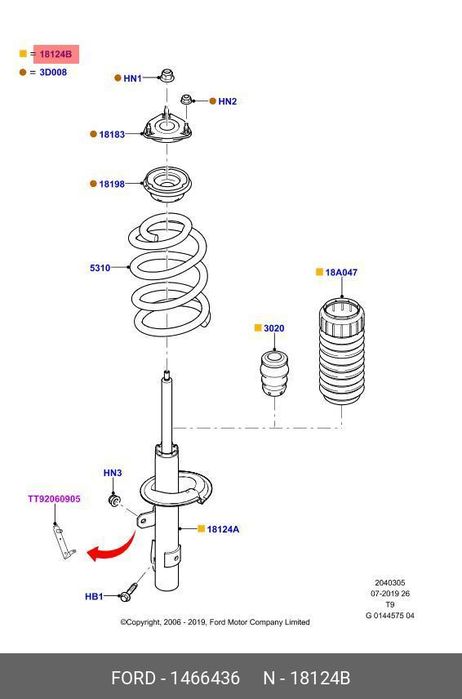 = 18124B
= 3D008

HN1
HN2
18183
18198
5310
18A047
3020
HN3
TT92060905
18124A
HB1

2040305
07-2019 26
T9
G 0144575 04

©Copyright, 2006 - 2019, Ford Motor Company Limited

FORD - 1466436 N - 18124B